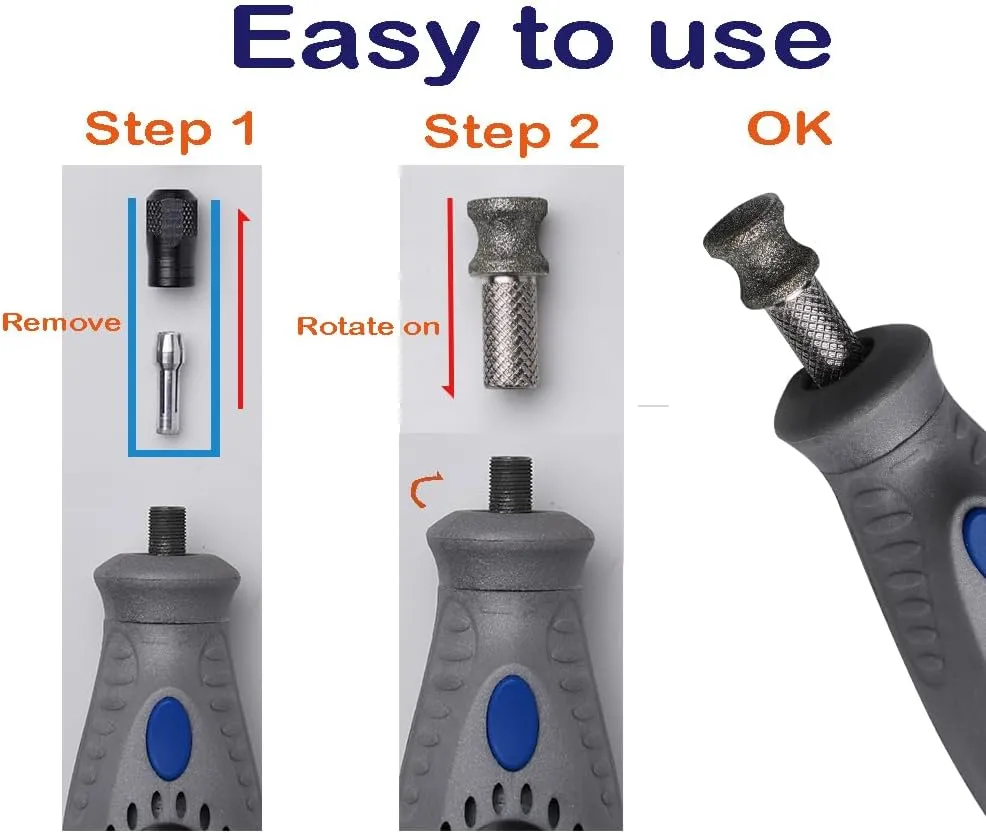 Easy to use

Step 1

Remove

Step 2

Rotate on

OK