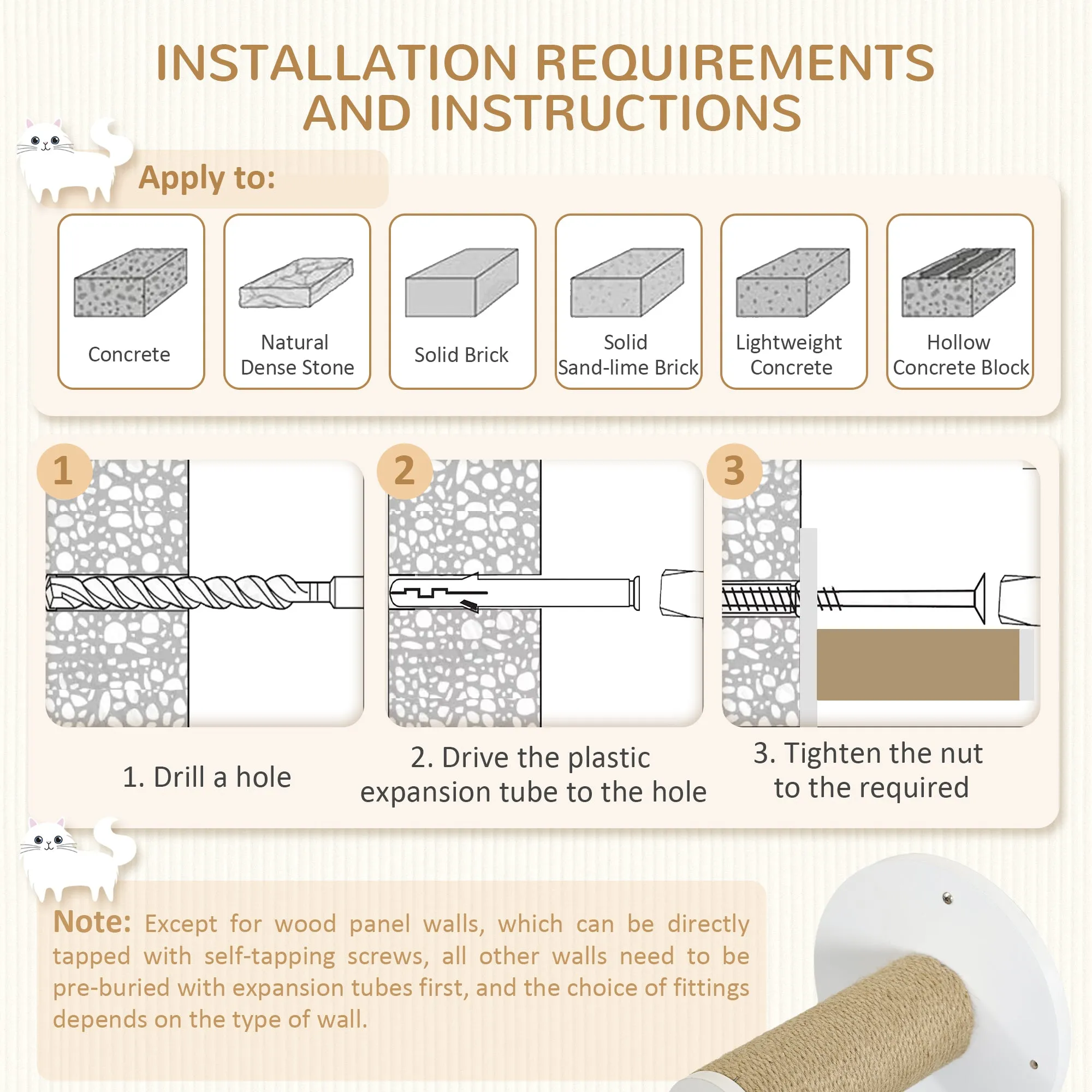 INSTALLATION REQUIREMENTS AND INSTRUCTIONS

Apply to:

Concrete

Natural Dense Stone

Solid Brick

Solid Sand-lime Brick

Lightweight Concrete

Hollow Concrete Block

1

2

3

1. Drill a hole

2. Drive the plastic expansion tube to the hole

3. Tighten the nut to the required

Note: Except for wood panel walls, which can be directly tapped with self-tapping screws, all other walls need to be pre-buried with expansion tubes first, and the choice of fittings depends on the type of wall.